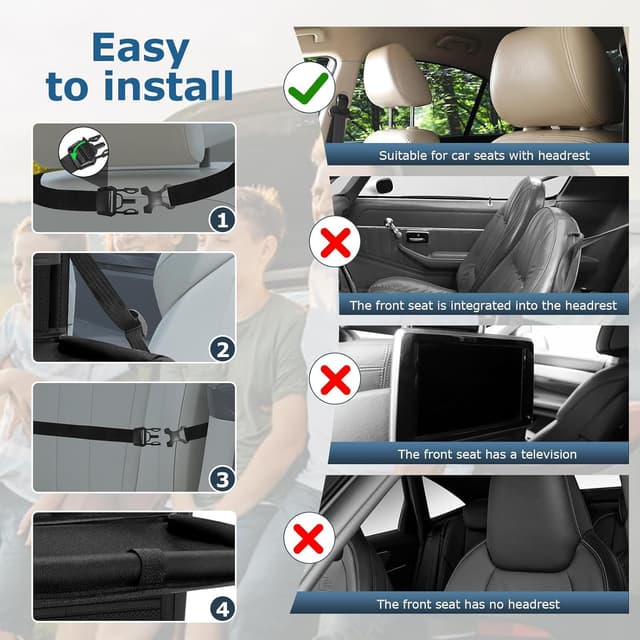 Easy to install

1

2

3

4

Suitable for car seats with headrest

The front seat is integrated into the headrest

The front seat has a television

The front seat has no headrest