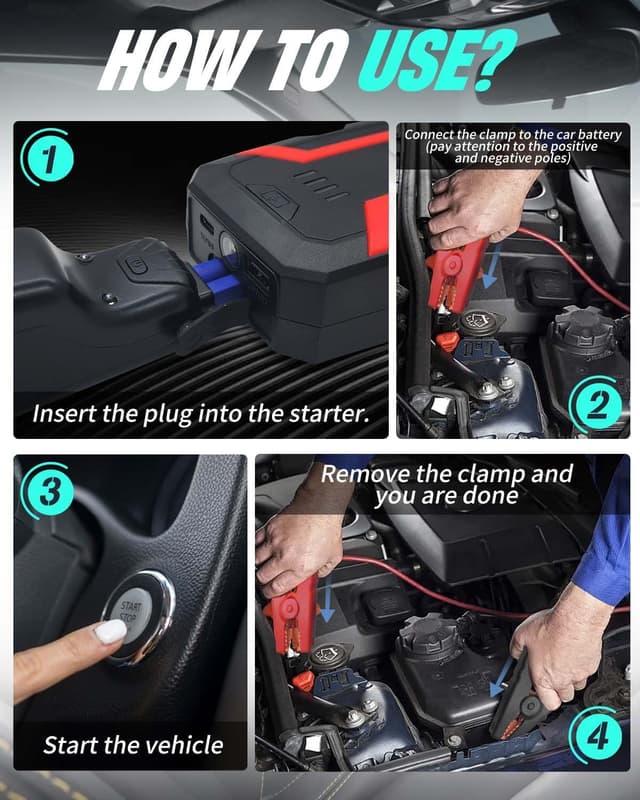 HOW TO USE?

1

Insert the plug into the starter.

Connect the clamp to the car battery (pay attention to the positive and negative poles)

2

3

START STOP

Start the vehicle

Remove the clamp and you are done

4