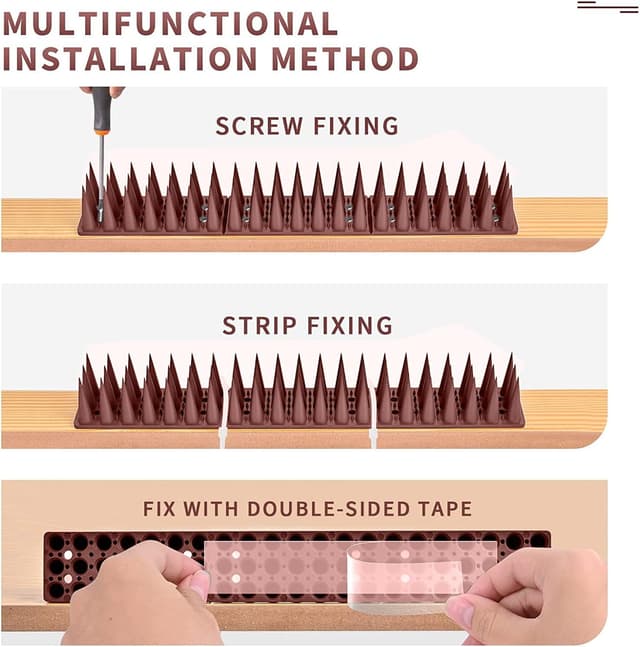 MULTIFUNCTIONAL INSTALLATION METHOD

SCREW FIXING

STRIP FIXING

FIX WITH DOUBLE-SIDED TAPE