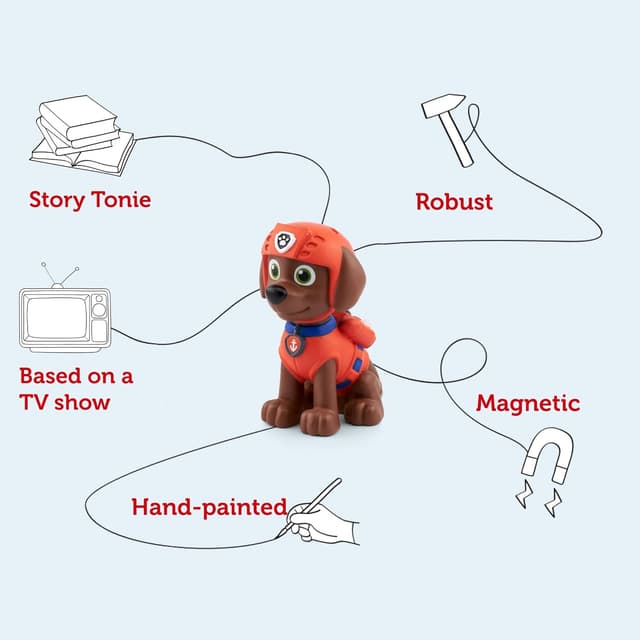 Story Tonie

Robust

Based on a TV show

Magnetic

Hand-painted