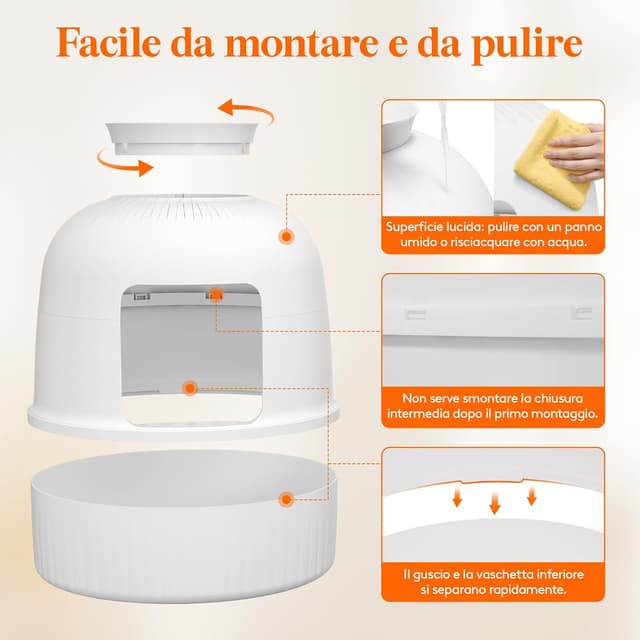 Facile da montare e da pulire

Superficie lucida: pulire con un panno umido o risciacquare con acqua.

Non serve smontare la chiusura intermedia dopo il primo montaggio.

Il guscio e la vaschetta inferiore si separano rapidamente.