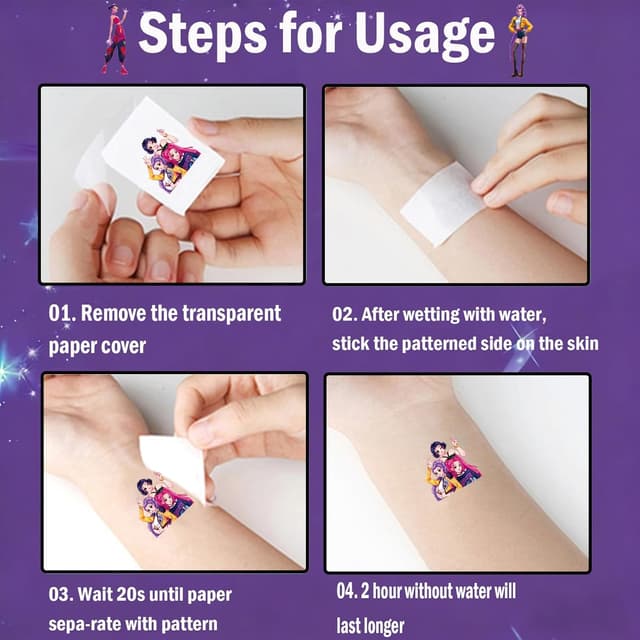 Steps for Usage

01. Remove the transparent paper cover

02. After wetting with water, stick the patterned side on the skin

03. Wait 20s until paper sepa-rate with pattern

04. 2 hour without water will last longer