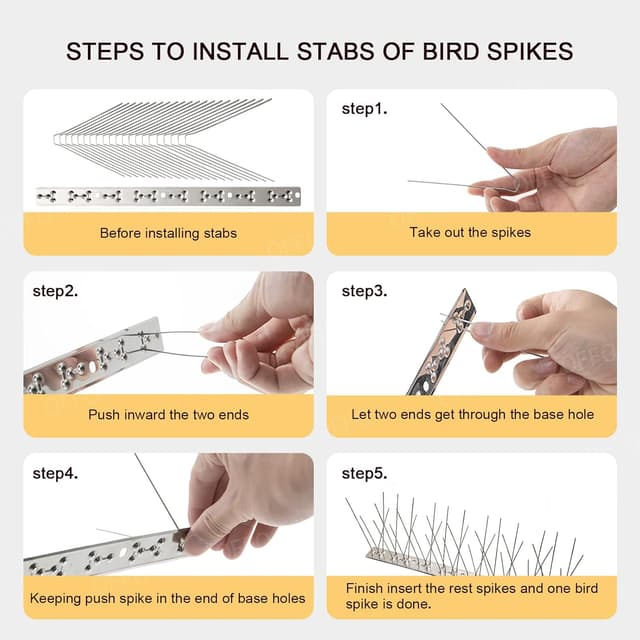 STEPS TO INSTALL STABS OF BIRD SPIKES

Before installing stabs

step1.

Take out the spikes

step2.

Push inward the two ends

step3.

Let two ends get through the base hole

step4.

Keeping push spike in the end of base holes

step5.

Finish insert the rest spikes and one bird spike is done.