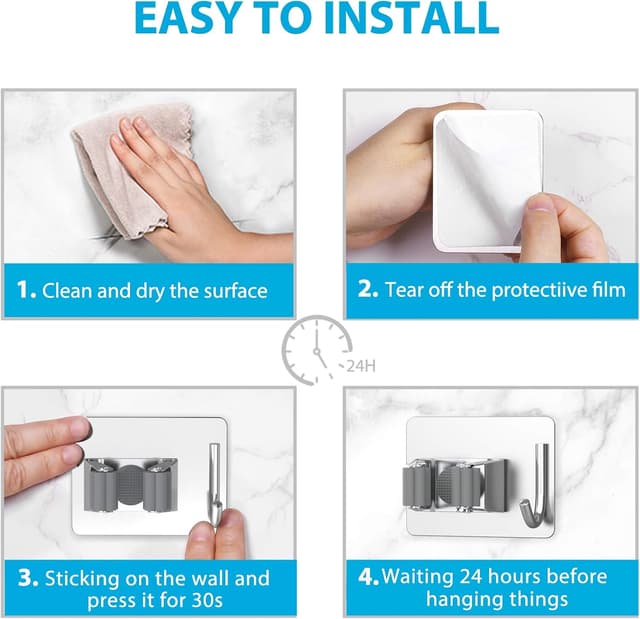 EASY TO INSTALL

1. Clean and dry the surface

2. Tear off the protectiive film

24H

3. Sticking on the wall and press it for 30s

4. Waiting 24 hours before hanging things