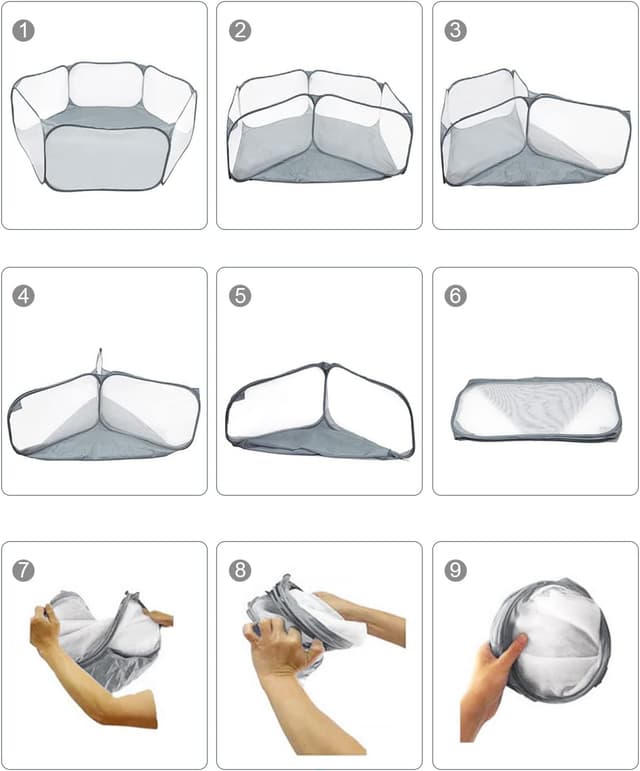 1

2

3

4

5

6

7

8

9