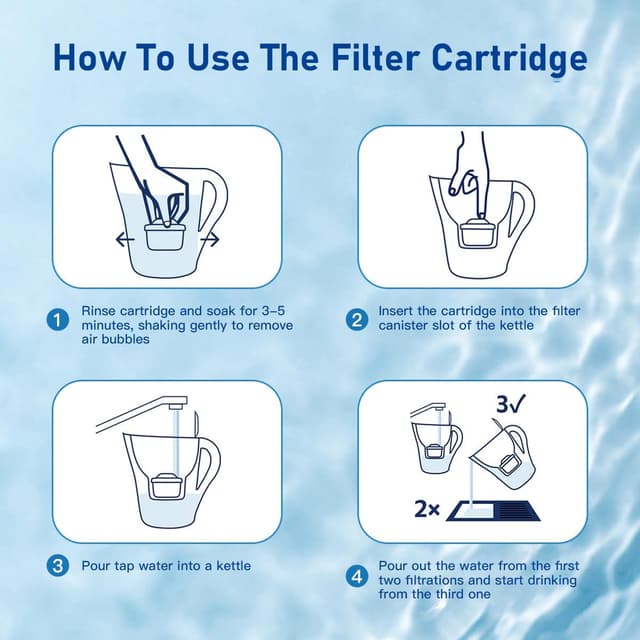 How To Use The Filter Cartridge

1 Rinse cartridge and soak for 3–5 minutes, shaking gently to remove air bubbles

2 Insert the cartridge into the filter canister slot of the kettle

3 Pour tap water into a kettle

3✓

2×

4 Pour out the water from the first two filtrations and start drinking from the third one