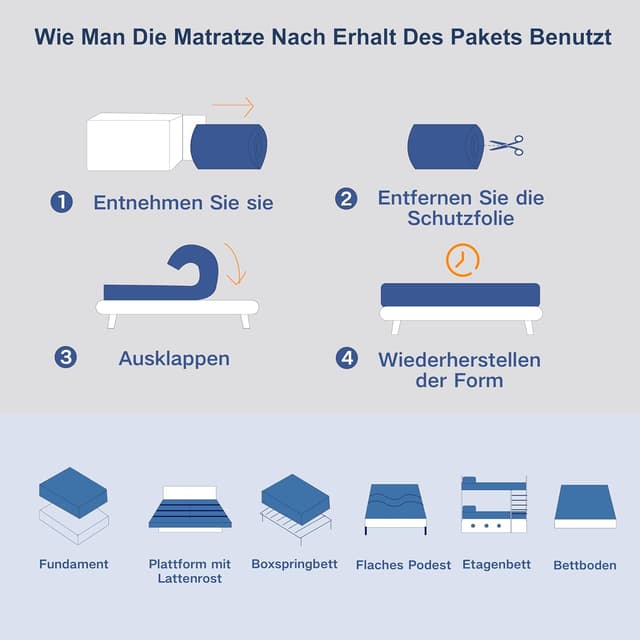 Wie Man Die Matratze Nach Erhalt Des Pakets Benutzt

1 Entnehmen Sie sie

2 Entfernen Sie die Schutzfolie

3 Ausklappen

4 Wiederherstellen der Form

Fundament

Plattform mit Lattenrost

Boxspringbett

Flaches Podest

Etagenbett

Bettboden