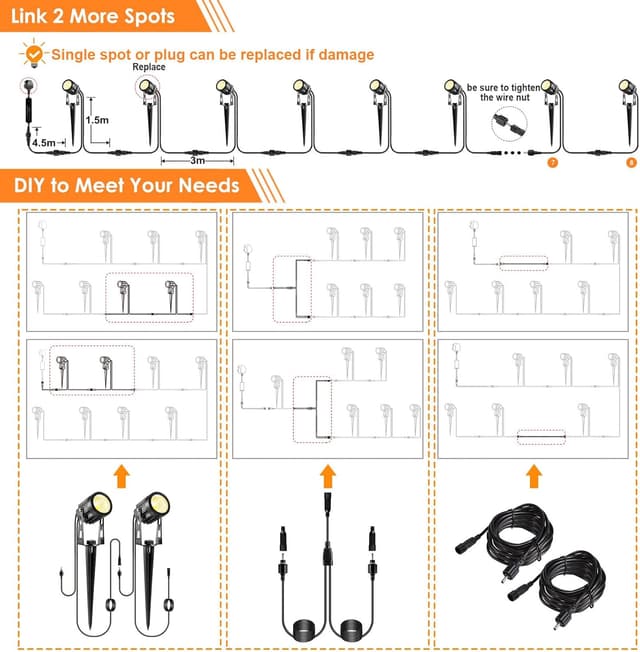 Link 2 More Spots

Single spot or plug can be replaced if damage

Replace

1.5m

4.5m

3m

be sure to tighten the wire nut

7

8

DIY to Meet Your Needs