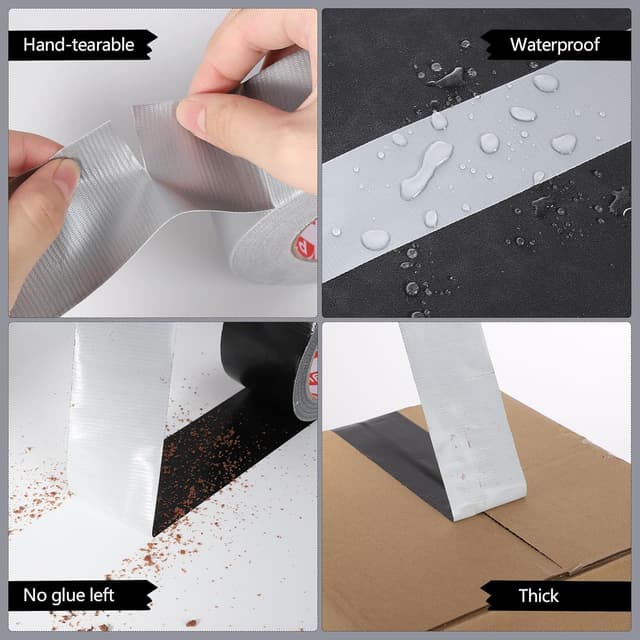 Hand-tearable

Waterproof

No glue left

Thick