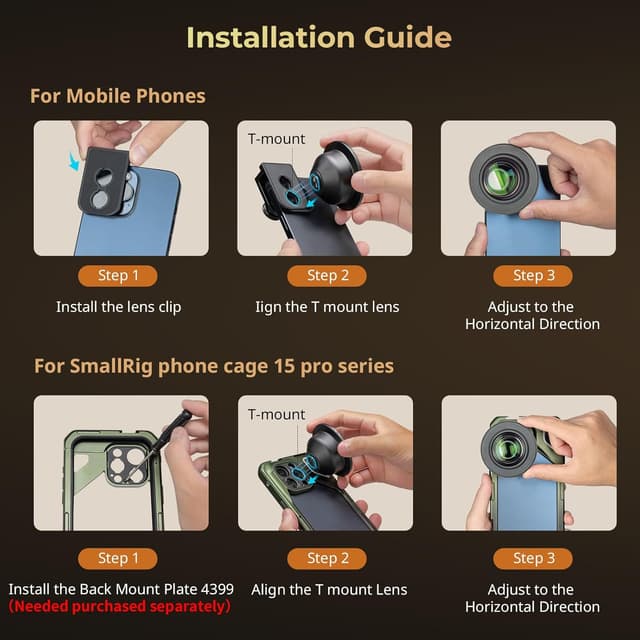 Installation Guide

For Mobile Phones

Step 1
Install the lens clip

T-mount
Step 2
Iign the T mount lens

Step 3
Adjust to the Horizontal Direction

For SmallRig phone cage 15 pro series

Step 1
Install the Back Mount Plate 4399
(Needed purchased separately)

T-mount
Step 2
Align the T mount Lens

Step 3
Adjust to the Horizontal Direction