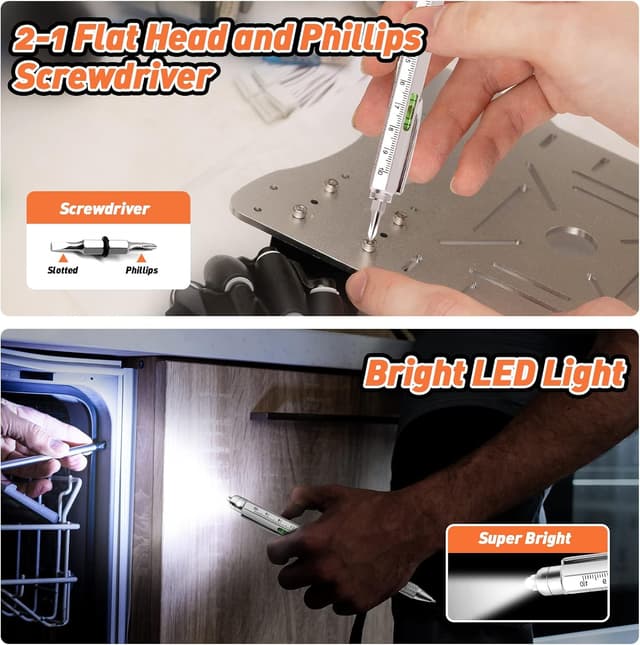 2-1 Flat Head and Phillips Screwdriver

Screwdriver

Slotted

Phillips

Bright LED Light

Super Bright