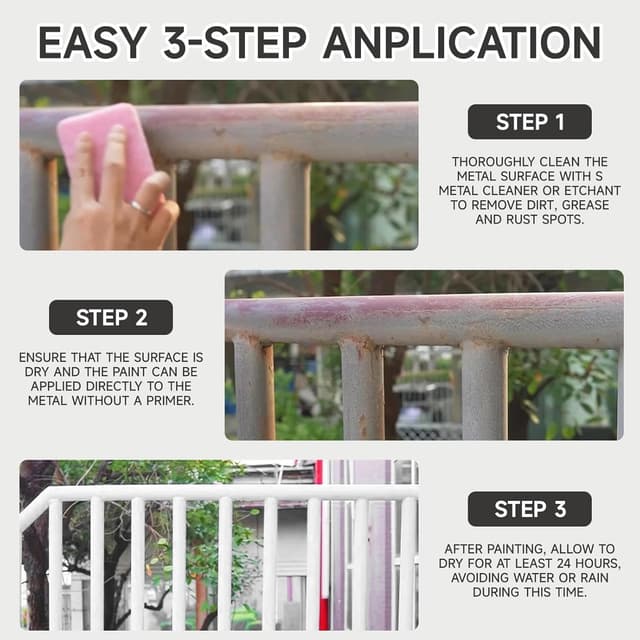 EASY 3-STEP ANPLICATION

STEP 1

THOROUGHLY CLEAN THE METAL SURFACE WITH S METAL CLEANER OR ETCHANT TO REMOVE DIRT, GREASE AND RUST SPOTS.

STEP 2

ENSURE THAT THE SURFACE IS DRY AND THE PAINT CAN BE APPLIED DIRECTLY TO THE METAL WITHOUT A PRIMER.

STEP 3

AFTER PAINTING, ALLOW TO DRY FOR AT LEAST 24 HOURS, AVOIDING WATER OR RAIN DURING THIS TIME.