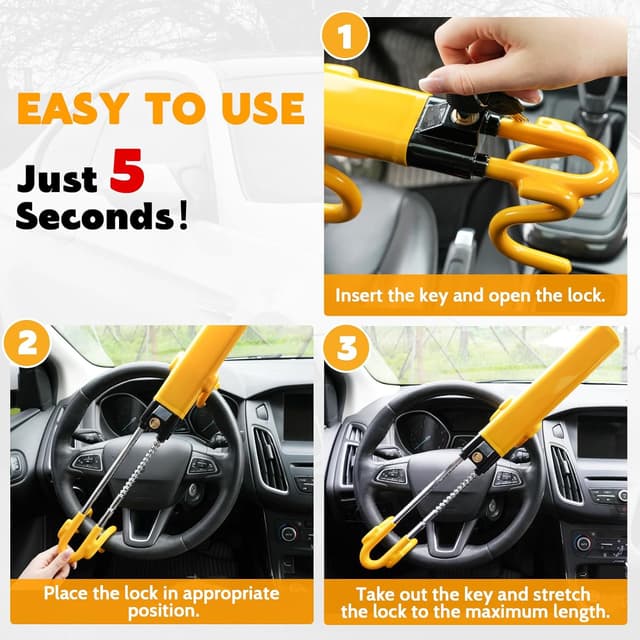 EASY TO USE

Just 5 Seconds!

1

Insert the key and open the lock.

2

Place the lock in appropriate position.

3

Take out the key and stretch the lock to the maximum length.