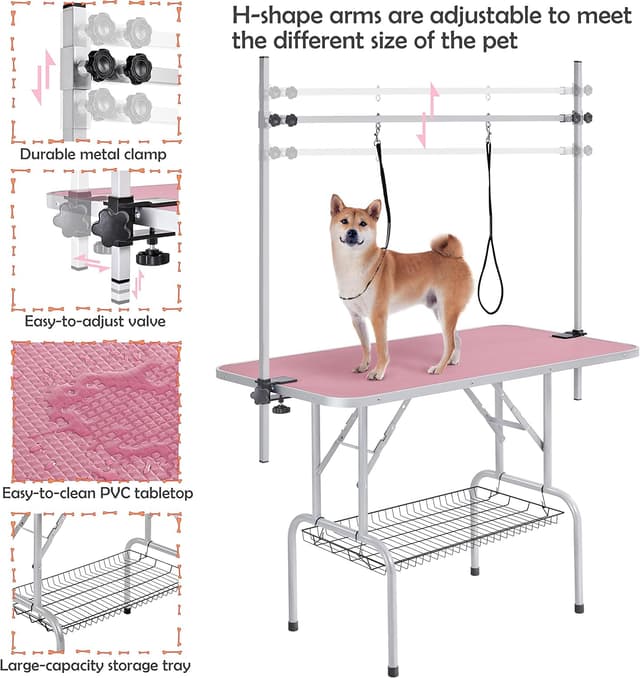 H-shape arms are adjustable to meet the different size of the pet

Durable metal clamp

Easy-to-adjust valve

Easy-to-clean PVC tabletop

Large-capacity storage tray