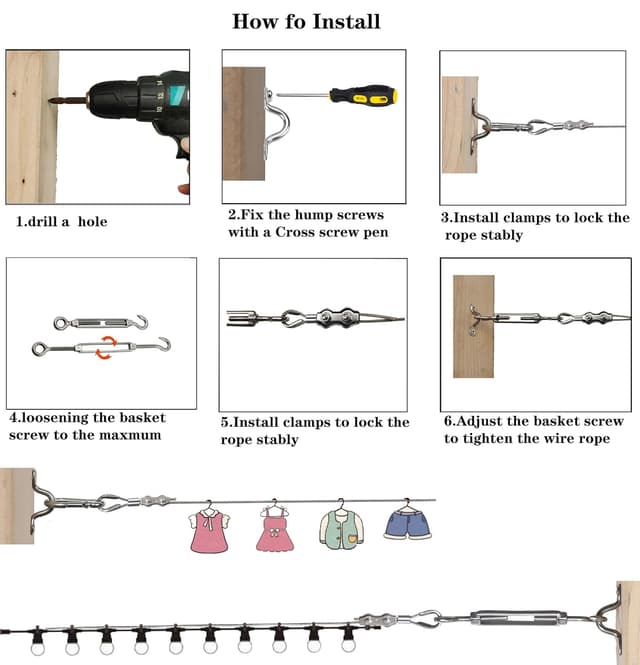 How fo Install

1.drill a hole

2.Fix the hump screws with a Cross screw pen

3.Install clamps to lock the rope stably

4.loosening the basket screw to the maxmum

5.Install clamps to lock the rope stably

6.Adjust the basket screw to tighten the wire rope