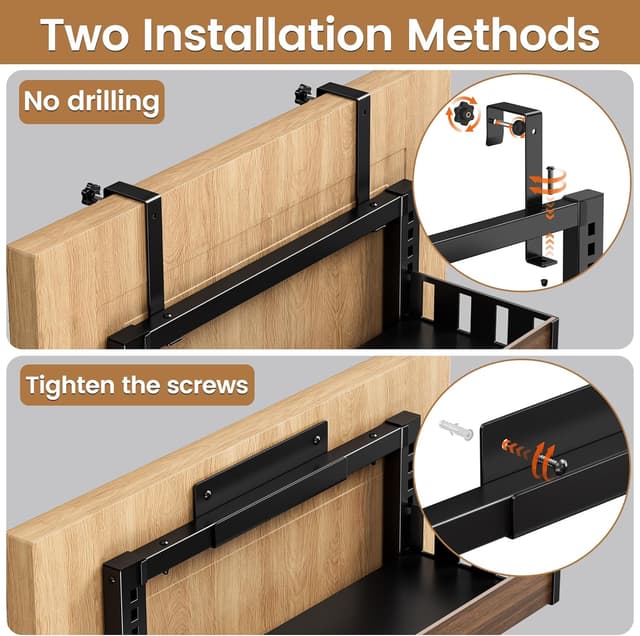 Two Installation Methods

No drilling

Tighten the screws