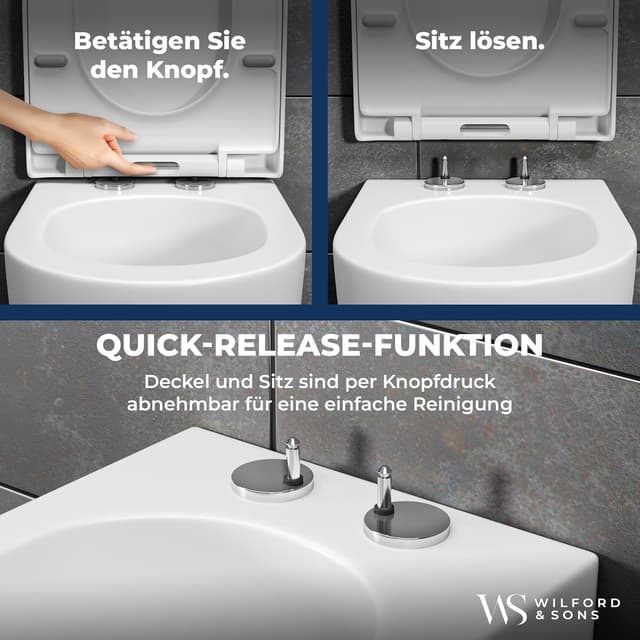 Betätigen Sie den Knopf.

Sitz lösen.

QUICK-RELEASE-FUNKTION

Deckel und Sitz sind per Knopfdruck abnehmbar für eine einfache Reinigung

WS WILFORD & SONS