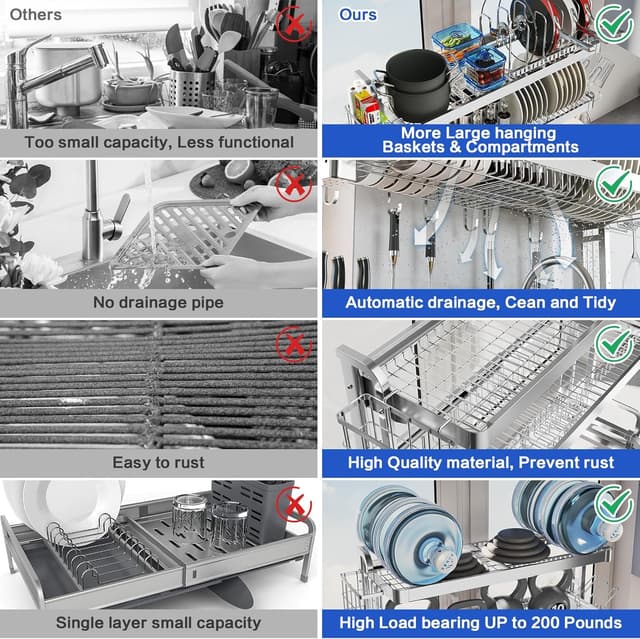 Others

Too small capacity, Less functional

No drainage pipe

Easy to rust

Single layer small capacity

Ours

More Large hanging Baskets & Compartments

Automatic drainage, Cean and Tidy

High Quality material, Prevent rust

High Load bearing UP to 200 Pounds