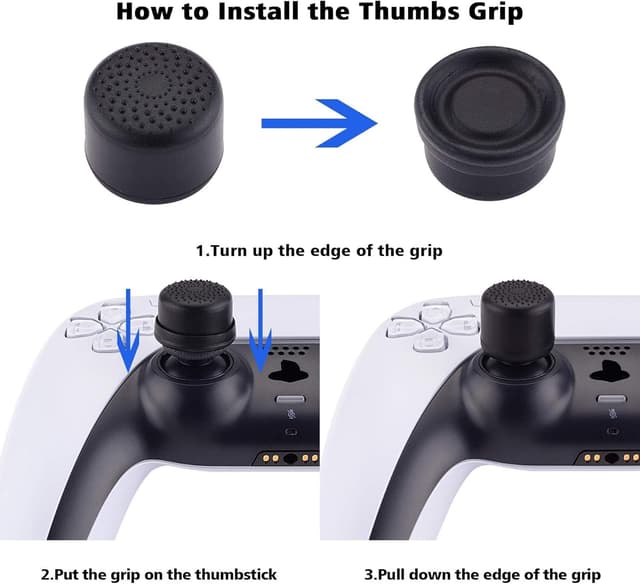 How to Install the Thumbs Grip

1.Turn up the edge of the grip

2.Put the grip on the thumbstick

3.Pull down the edge of the grip