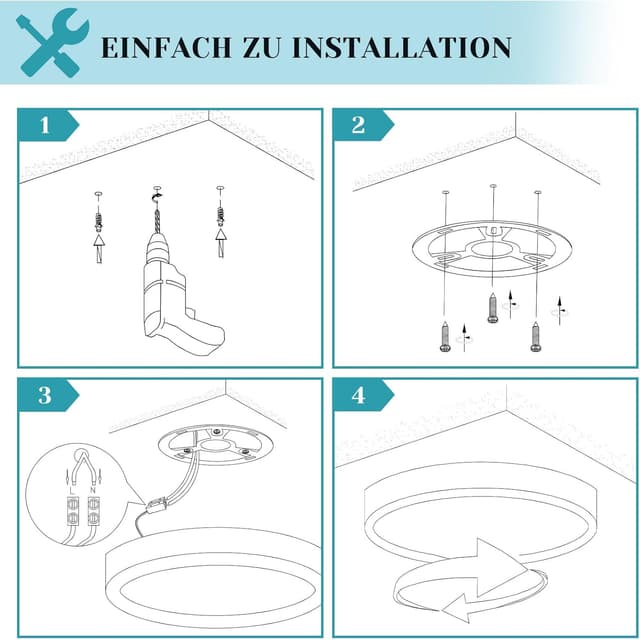 EINFACH ZU INSTALLATION

1

2

3

L N

4