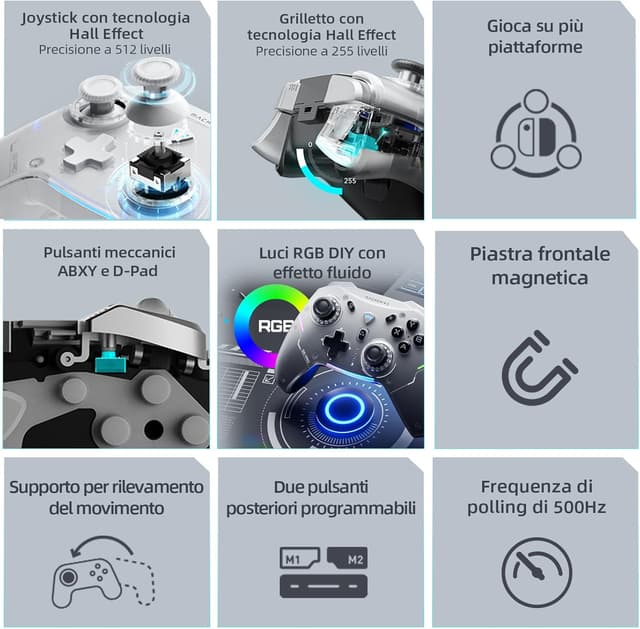 Joystick con tecnologia Hall Effect
Precisione a 512 livelli

Grilletto con tecnologia Hall Effect
Precisione a 255 livelli

0

255

Gioca su più piattaforme

Pulsanti meccanici ABXY e D-Pad

Luci RGB DIY con effetto fluido

RGB

Piastra frontale magnetica

Supporto per rilevamento del movimento

Due pulsanti posteriori programmabili

M1

M2

Frequenza di polling di 500Hz