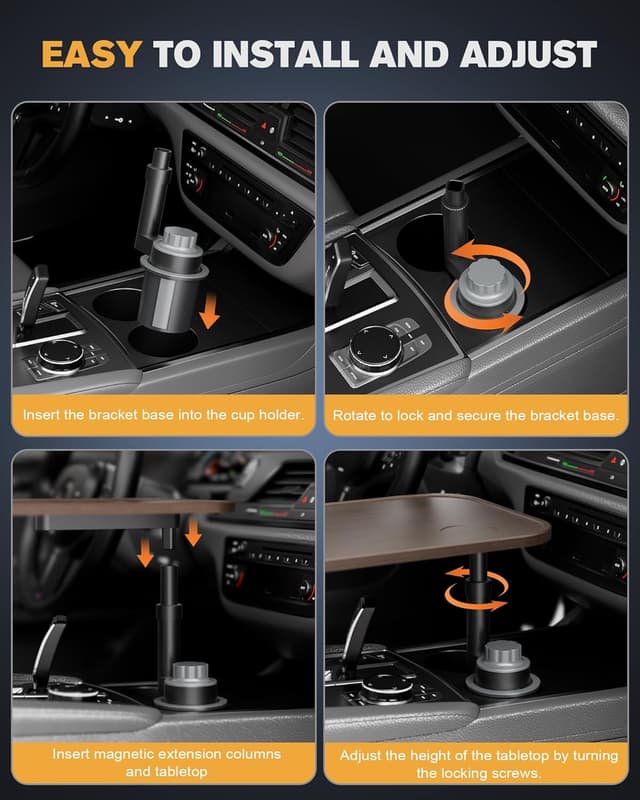 EASY TO INSTALL AND ADJUST

Insert the bracket base into the cup holder.

Rotate to lock and secure the bracket base.

Insert magnetic extension columns and tabletop

Adjust the height of the tabletop by turning the locking screws.