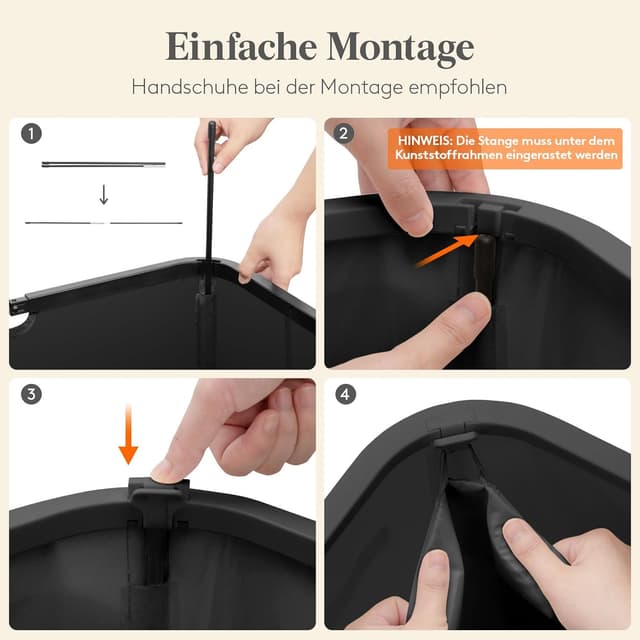 Einfache Montage

Handschuhe bei der Montage empfohlen

1

2

HINWEIS: Die Stange muss unter dem Kunststoffrahmen eingerastet werden

3

4