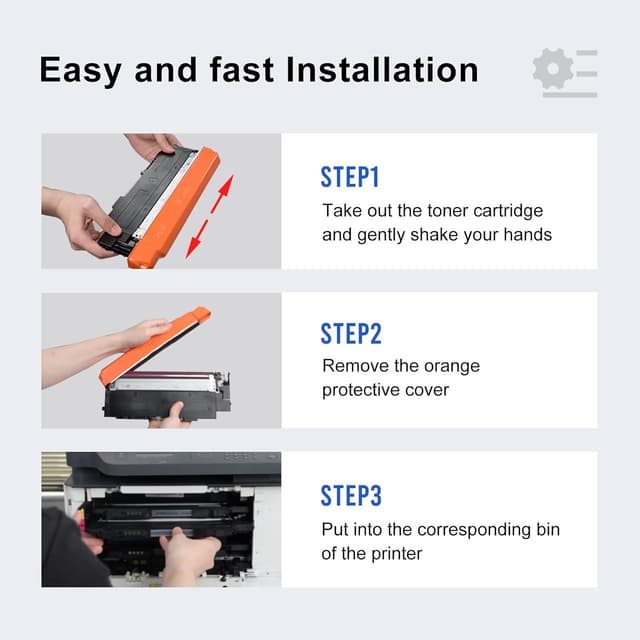 Easy and fast Installation

STEP1
Take out the toner cartridge and gently shake your hands

STEP2
Remove the orange protective cover

STEP3
Put into the corresponding bin of the printer