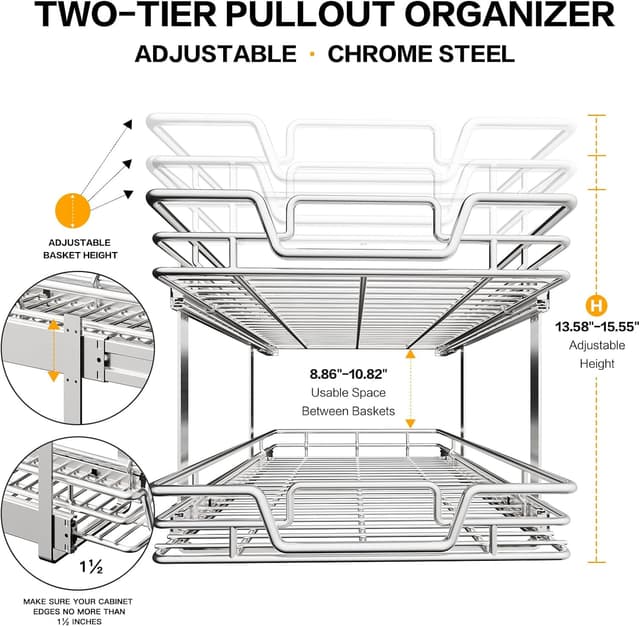 TWO-TIER PULLOUT ORGANIZER

ADJUSTABLE · CHROME STEEL

ADJUSTABLE BASKET HEIGHT

H

13.58"-15.55" Adjustable Height

8.86"-10.82" Usable Space Between Baskets

1½

MAKE SURE YOUR CABINET EDGES NO MORE THAN 1½ INCHES