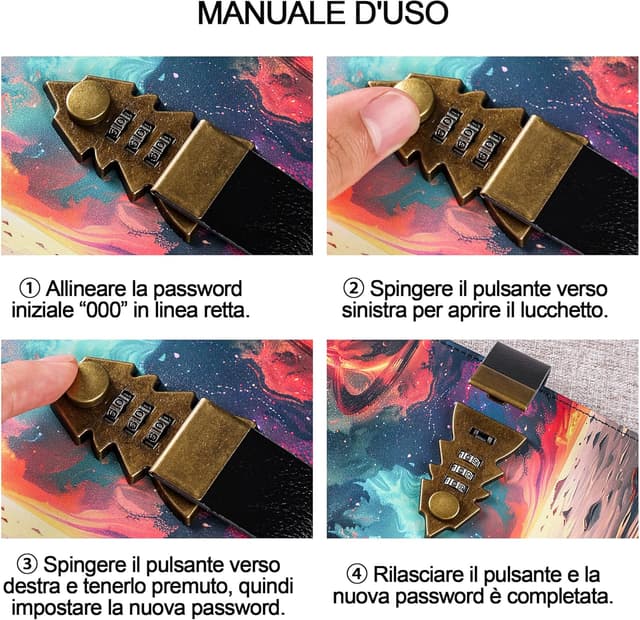 MANUALE D'USO

① Allineare la password iniziale “000” in linea retta.

② Spingere il pulsante verso sinistra per aprire il lucchetto.

③ Spingere il pulsante verso destra e tenerlo premuto, quindi impostare la nuova password.

④ Rilasciare il pulsante e la nuova password è completata.