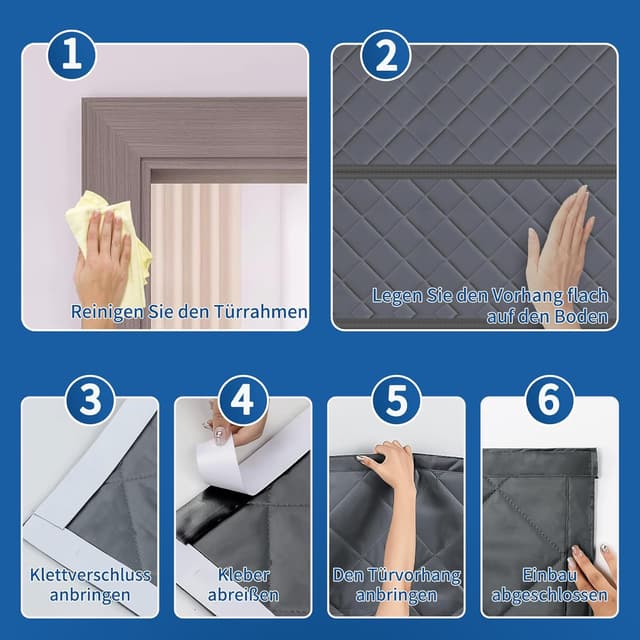 1
Reinigen Sie den Türrahmen

2
Legen Sie den Vorhang flach auf den Boden

3
Klettverschluss anbringen

4
Kleber abreißen

5
Den Türvorhang anbringen

6
Einbau abgeschlossen