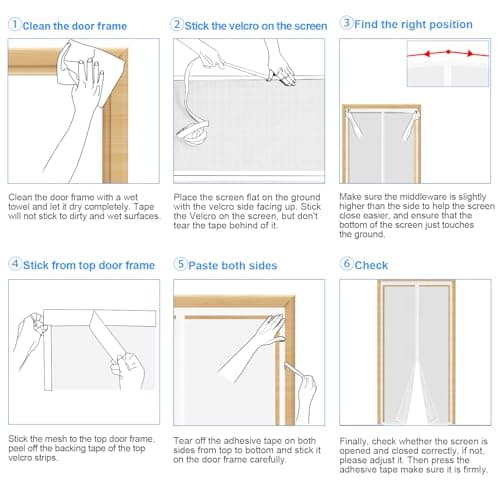 1 Clean the door frame

Clean the door frame with a wet towel and let it dry completely. Tape will not stick to dirty and wet surfaces.

2 Stick the velcro on the screen

Place the screen flat on the ground with the velcro side facing up. Stick the Velcro on the screen, but don't tear the tape behind of it.

3 Find the right position

Make sure the middleware is slightly higher than the side to help the screen close easier, and ensure that the bottom of the screen just touches the ground.

4 Stick from top door frame

Stick the mesh to the top door frame, peel off the backing tape of the top velcro strips.

5 Paste both sides

Tear off the adhesive tape on both sides from top to bottom and stick it on the door frame carefully.

6 Check

Finally, check whether the screen is opened and closed correctly, if not, please adjust it. Then press the adhesive tape make sure it is firmly.