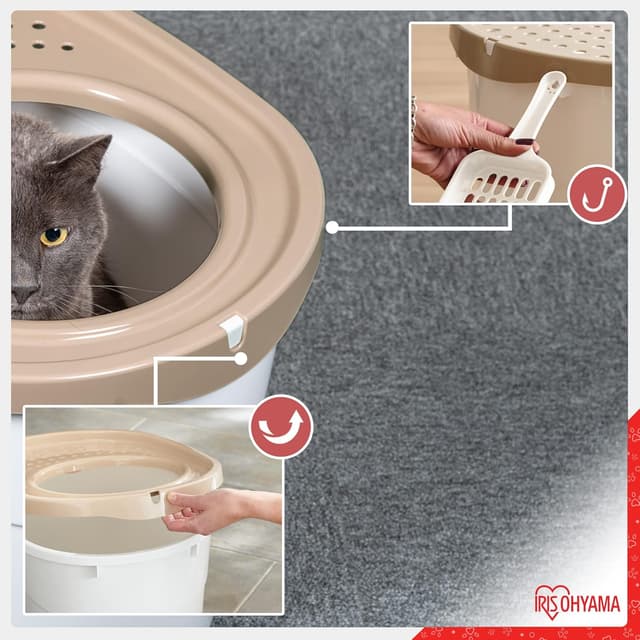 IRIS OHYAMA