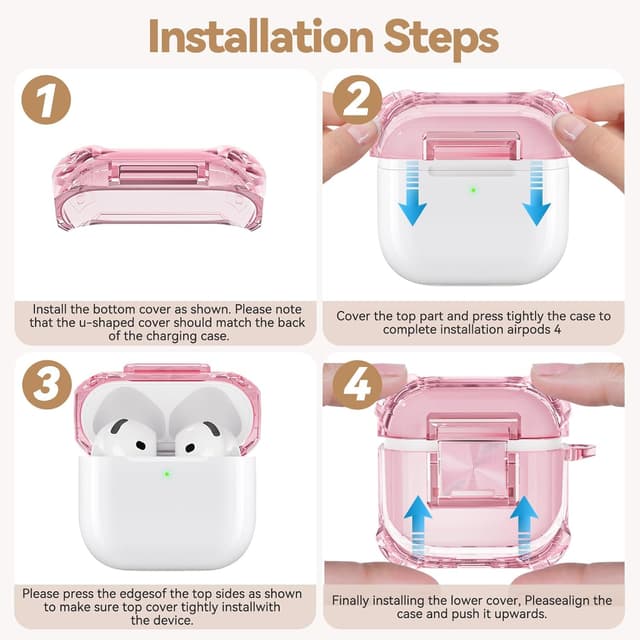 Installation Steps

1

Install the bottom cover as shown. Please note that the u-shaped cover should match the back of the charging case.

2

Cover the top part and press tightly the case to complete installation airpods 4

3

Please press the edgesof the top sides as shown to make sure top cover tightly installwith the device.

4

Finally installing the lower cover, Pleasealign the case and push it upwards.