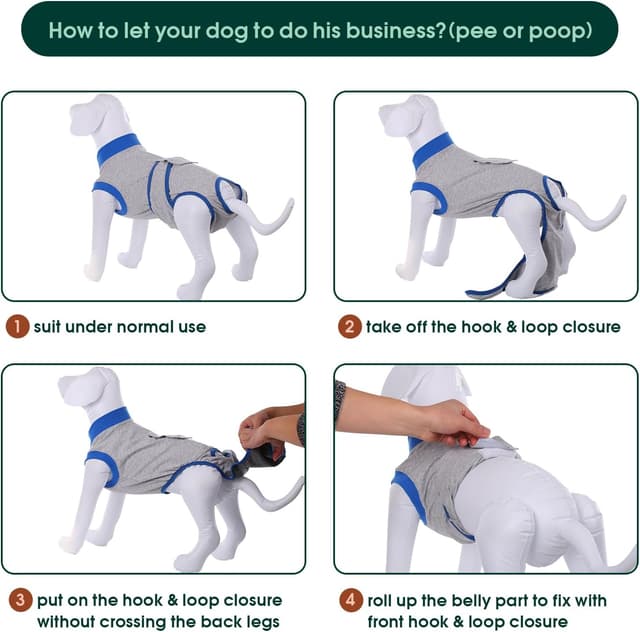 How to let your dog to do his business?(pee or poop)

1 suit under normal use

2 take off the hook & loop closure

3 put on the hook & loop closure without crossing the back legs

4 roll up the belly part to fix with front hook & loop closure