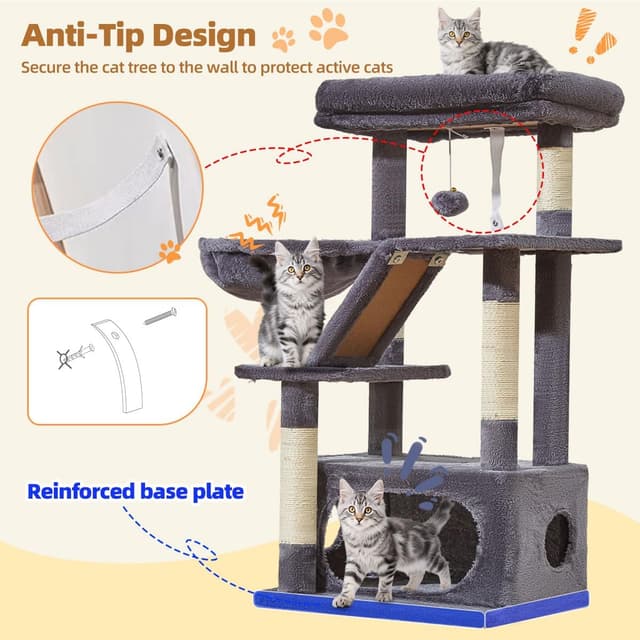 Anti-Tip Design

Secure the cat tree to the wall to protect active cats

Reinforced base plate