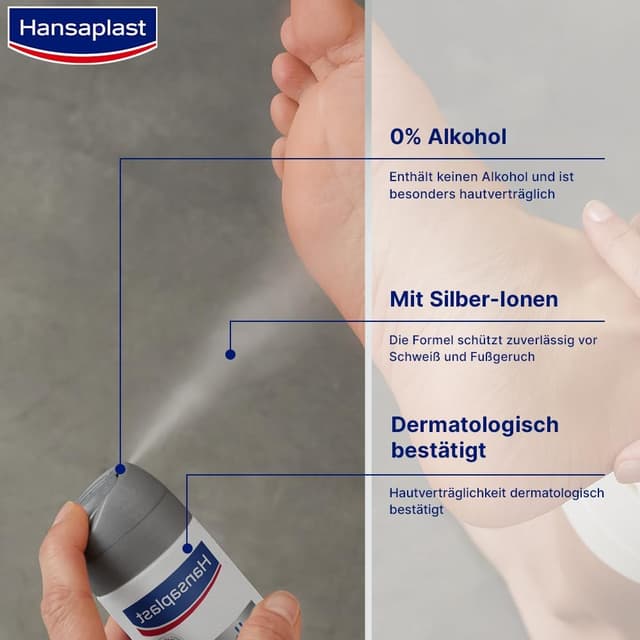 Hansaplast

0% Alkohol

Enthält keinen Alkohol und ist besonders hautverträglich

Mit Silber-Ionen

Die Formel schützt zuverlässig vor Schweiß und Fußgeruch

Dermatologisch bestätigt

Hautverträglichkeit dermatologisch bestätigt

Hansaplast