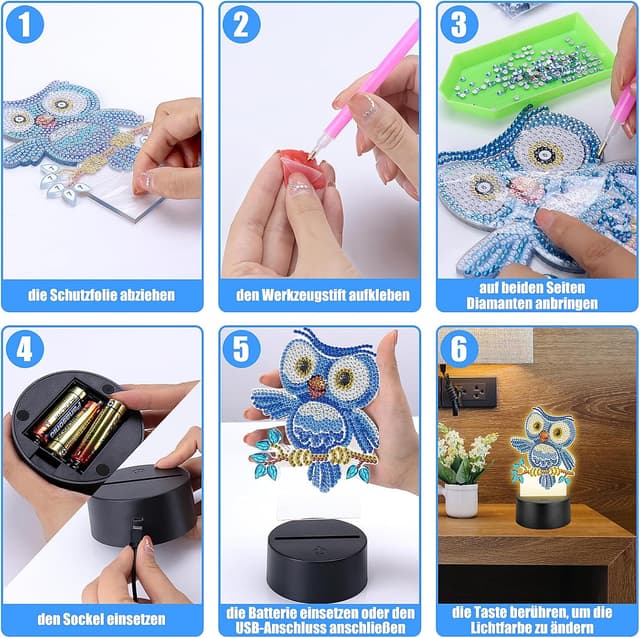 1

die Schutzfolie abziehen

2

den Werkzeugstift aufkleben

3

auf beiden Seiten Diamanten anbringen

4

den Sockel einsetzen

5

die Batterie einsetzen oder den USB-Anschluss anschließen

6

die Taste berühren, um die Lichtfarbe zu ändern