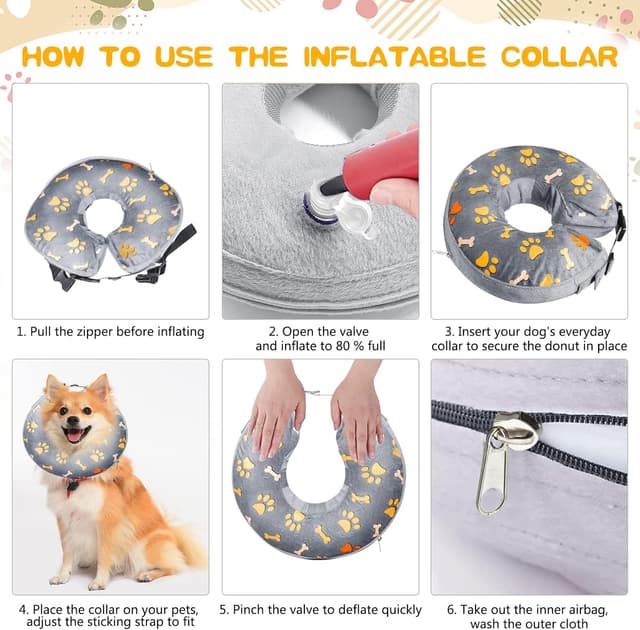 HOW TO USE THE INFLATABLE COLLAR

1. Pull the zipper before inflating

2. Open the valve and inflate to 80 % full

3. Insert your dog's everyday collar to secure the donut in place

4. Place the collar on your pets, adjust the sticking strap to fit

5. Pinch the valve to deflate quickly

6. Take out the inner airbag, wash the outer cloth