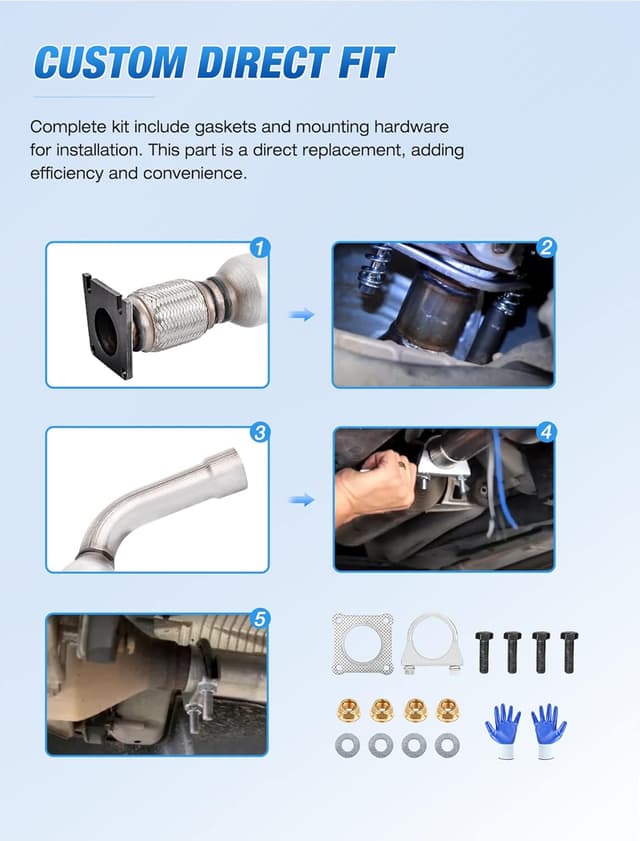 CUSTOM DIRECT FIT

Complete kit include gaskets and mounting hardware for installation. This part is a direct replacement, adding efficiency and convenience.

1

2

3

4

5