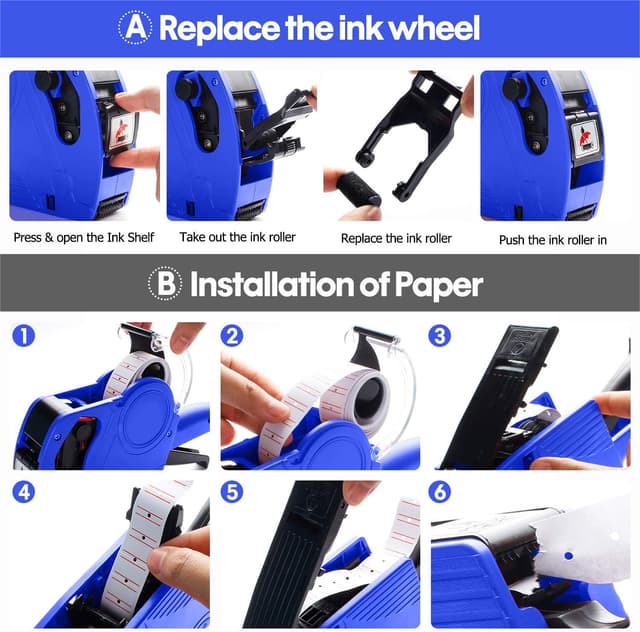 A Replace the ink wheel

Press & open the Ink Shelf

Take out the ink roller

Replace the ink roller

Push the ink roller in

B Installation of Paper

1

2

3

4

5

6