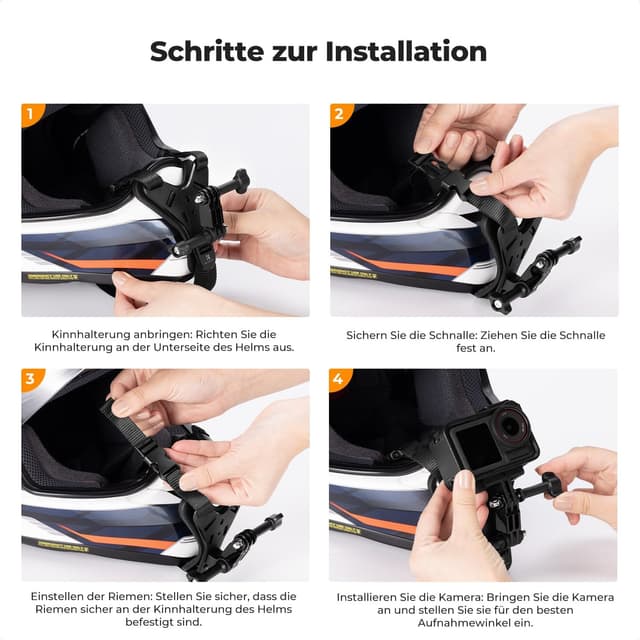 Schritte zur Installation

1

Kinnhalterung anbringen: Richten Sie die Kinnhalterung an der Unterseite des Helms aus.

2

Sichern Sie die Schnalle: Ziehen Sie die Schnalle fest an.

3

Einstellen der Riemen: Stellen Sie sicher, dass die Riemen sicher an der Kinnhalterung des Helms befestigt sind.

4

Installieren Sie die Kamera: Bringen Sie die Kamera an und stellen Sie sie für den besten Aufnahmewinkel ein.