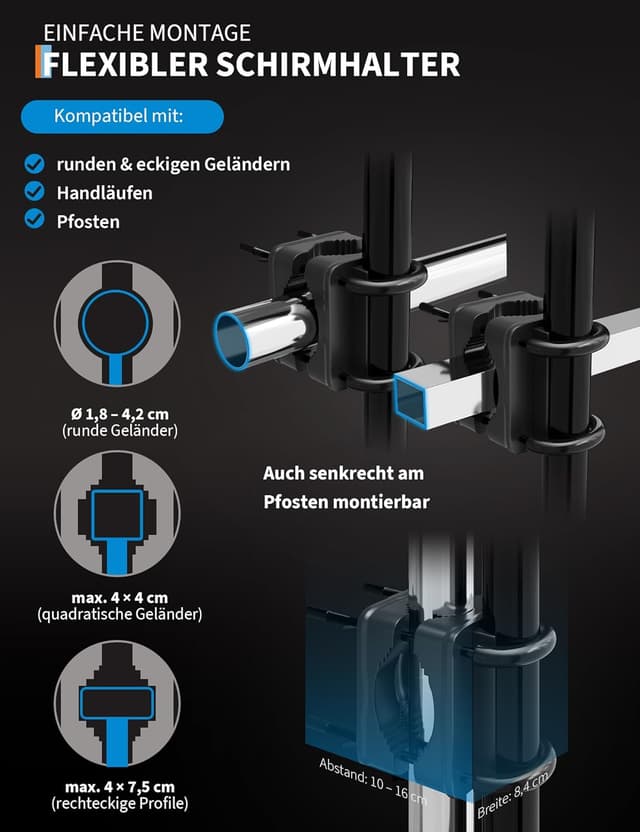 EINFACHE MONTAGE
FLEXIBLER SCHIRMHALTER

Kompatibel mit:

runden & eckigen Geländern
Handläufen
Pfosten

Ø 1,8 – 4,2 cm
(runde Geländer)

max. 4 × 4 cm
(quadratische Geländer)

max. 4 × 7,5 cm
(rechteckige Profile)

Auch senkrecht am Pfosten montierbar

Abstand: 10 – 16 cm

Breite: 8,4 cm