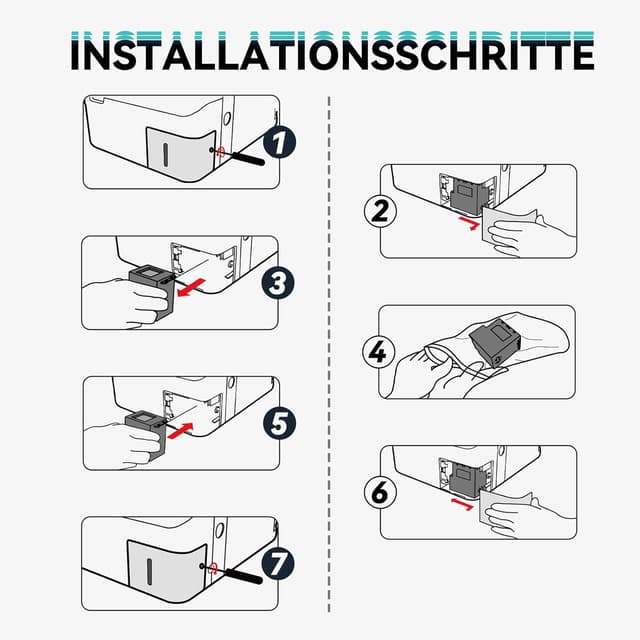 INSTALLATIONSSCHRITTE

1

3

5

7

2

4

6