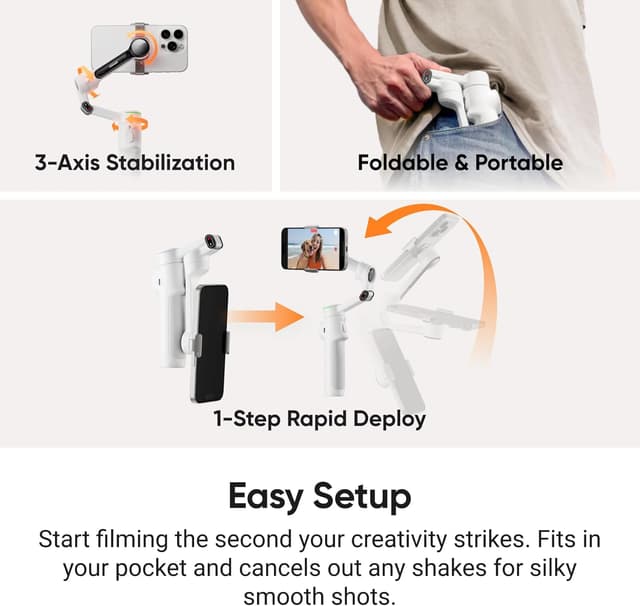 3-Axis Stabilization

Foldable & Portable

1-Step Rapid Deploy

Easy Setup

Start filming the second your creativity strikes. Fits in your pocket and cancels out any shakes for silky smooth shots.