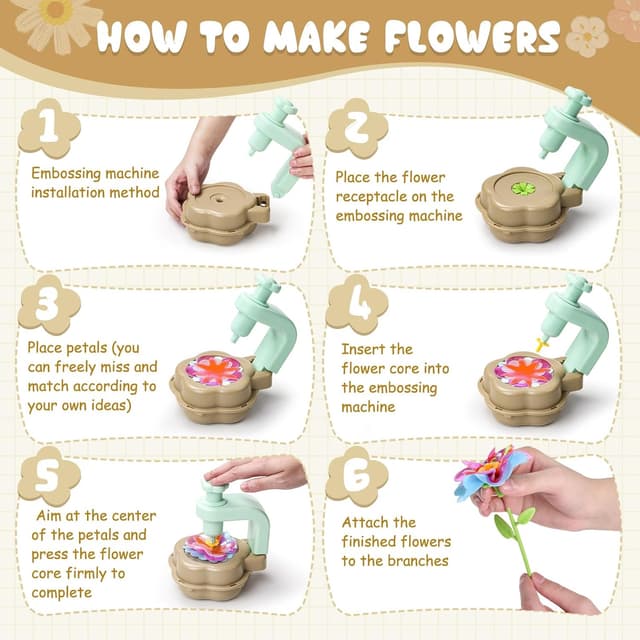 HOW TO MAKE FLOWERS

1
Embossing machine installation method

2
Place the flower receptacle on the embossing machine

3
Place petals (you can freely miss and match according to your own ideas)

4
Insert the flower core into the embossing machine

5
Aim at the center of the petals and press the flower core firmly to complete

6
Attach the finished flowers to the branches