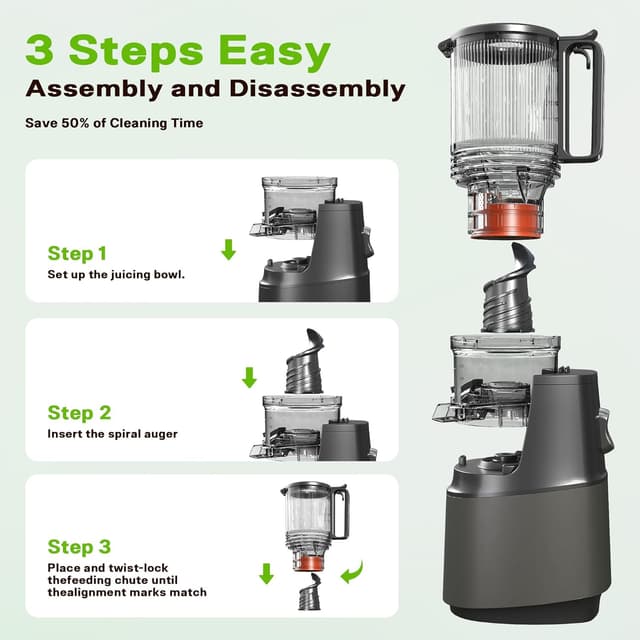 3 Steps Easy
Assembly and Disassembly

Save 50% of Cleaning Time

Step 1
Set up the juicing bowl.

Step 2
Insert the spiral auger

Step 3
Place and twist-lock thefeeding chute until thealignment marks match