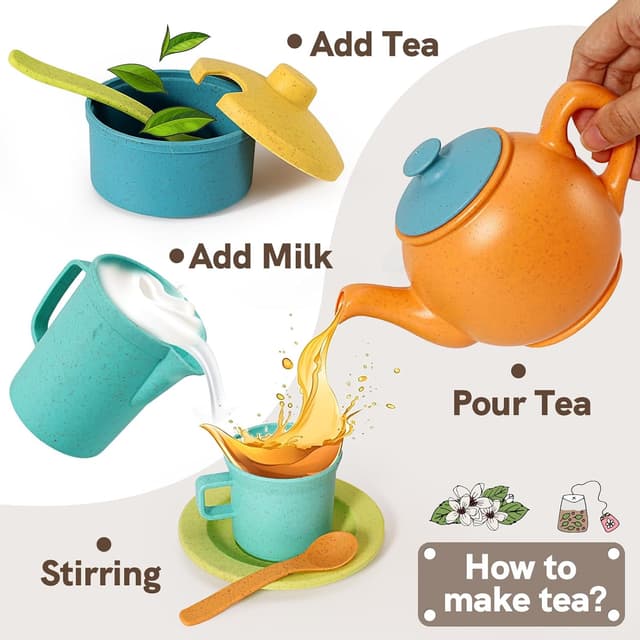 • Add Tea

• Add Milk

• Pour Tea

• Stirring

How to make tea?