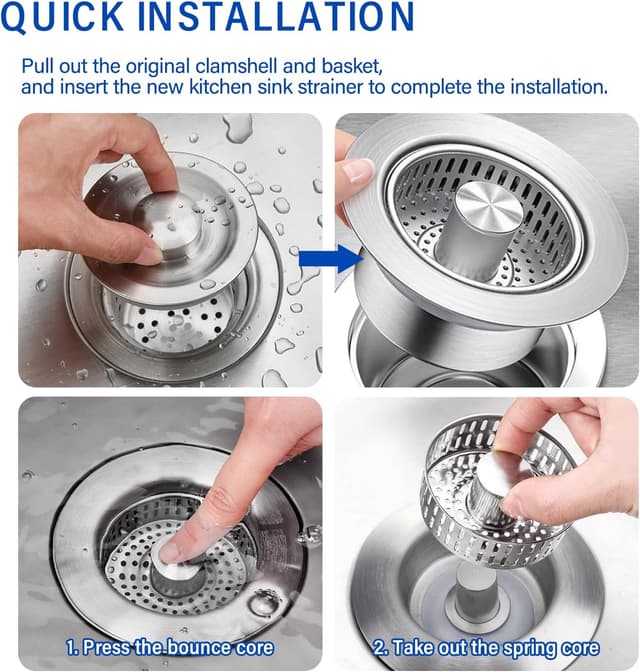 QUICK INSTALLATION

Pull out the original clamshell and basket, and insert the new kitchen sink strainer to complete the installation.

1. Press the bounce core

2. Take out the spring core