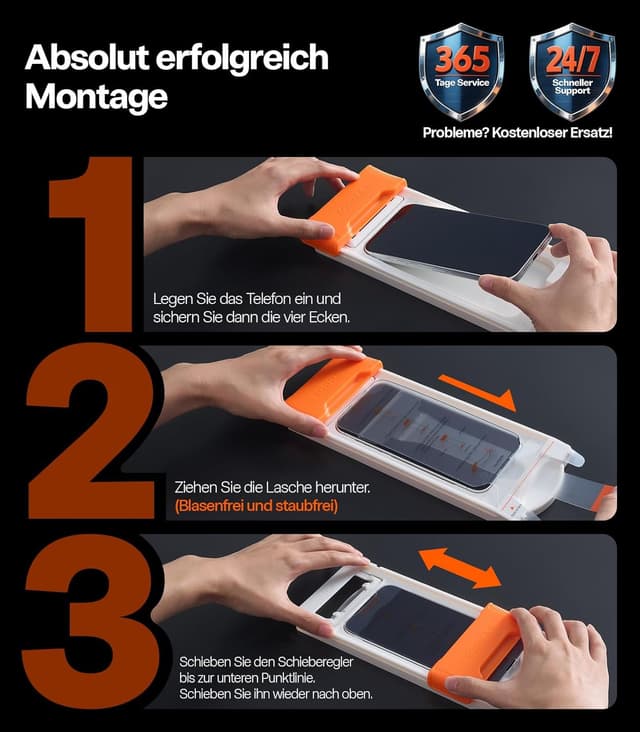 Absolut erfolgreich Montage

365
Tage Service

24/7
Schneller Support

Probleme? Kostenloser Ersatz!

1

Legen Sie das Telefon ein und sichern Sie dann die vier Ecken.

2

Ziehen Sie die Lasche herunter.
(Blasenfrei und staubfrei)

3

Schieben Sie den Schieberegler bis zur unteren Punktlinie.
Schieben Sie ihn wieder nach oben.